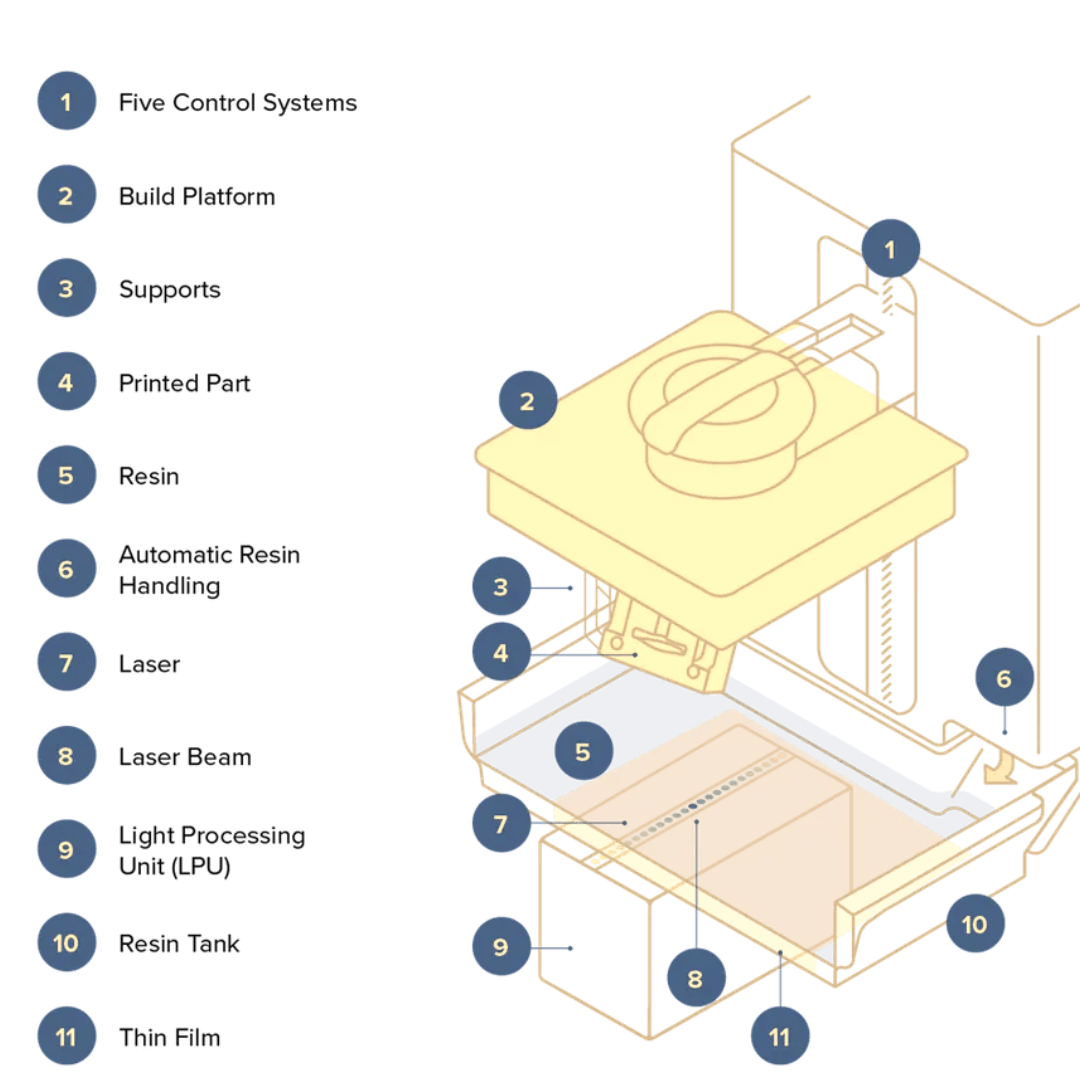 1 Five Control Systems
2 Build Platform
3 Supports
4 Printed Part
5 Resin
6 Automatic Resin Handling
7 Laser
8 Laser Beam
9 Light Processing Unit (LPU)
10 Resin Tank
11 Thin Film

1
2
3
4
5
6
7
8
9
10
11