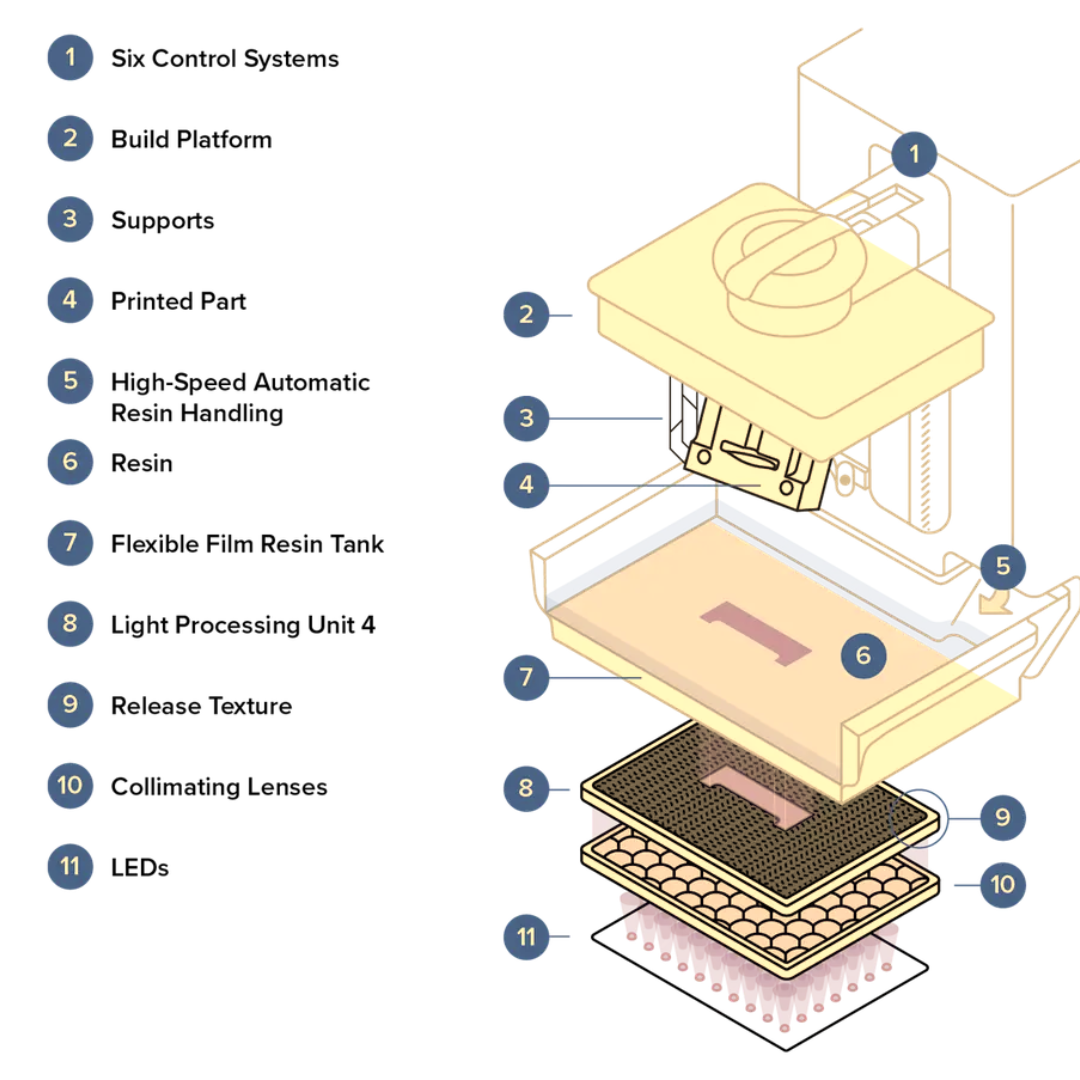 1 Six Control Systems
2 Build Platform
3 Supports
4 Printed Part
5 High-Speed Automatic Resin Handling
6 Resin
7 Flexible Film Resin Tank
8 Light Processing Unit 4
9 Release Texture
10 Collimating Lenses
11 LEDs

1
2
3
4
5
6
7
8
9
10
11